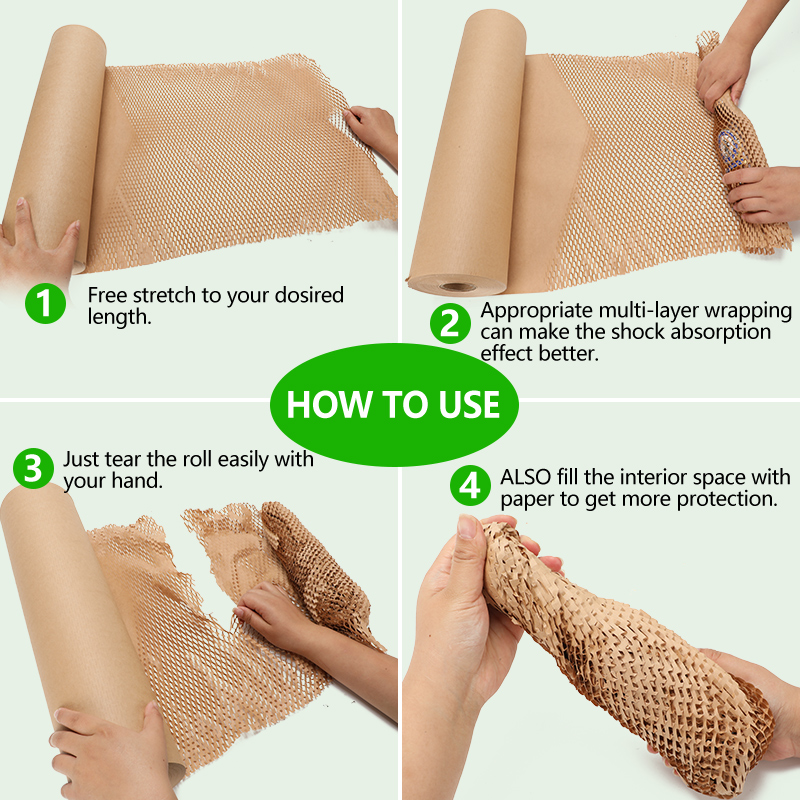 1 Free stretch to your dosired length.

2 Appropriate multi-layer wrapping can make the shock absorption effect better.

HOW TO USE

3 Just tear the roll easily with your hand.

4 ALSO fill the interior space with paper to get more protection.