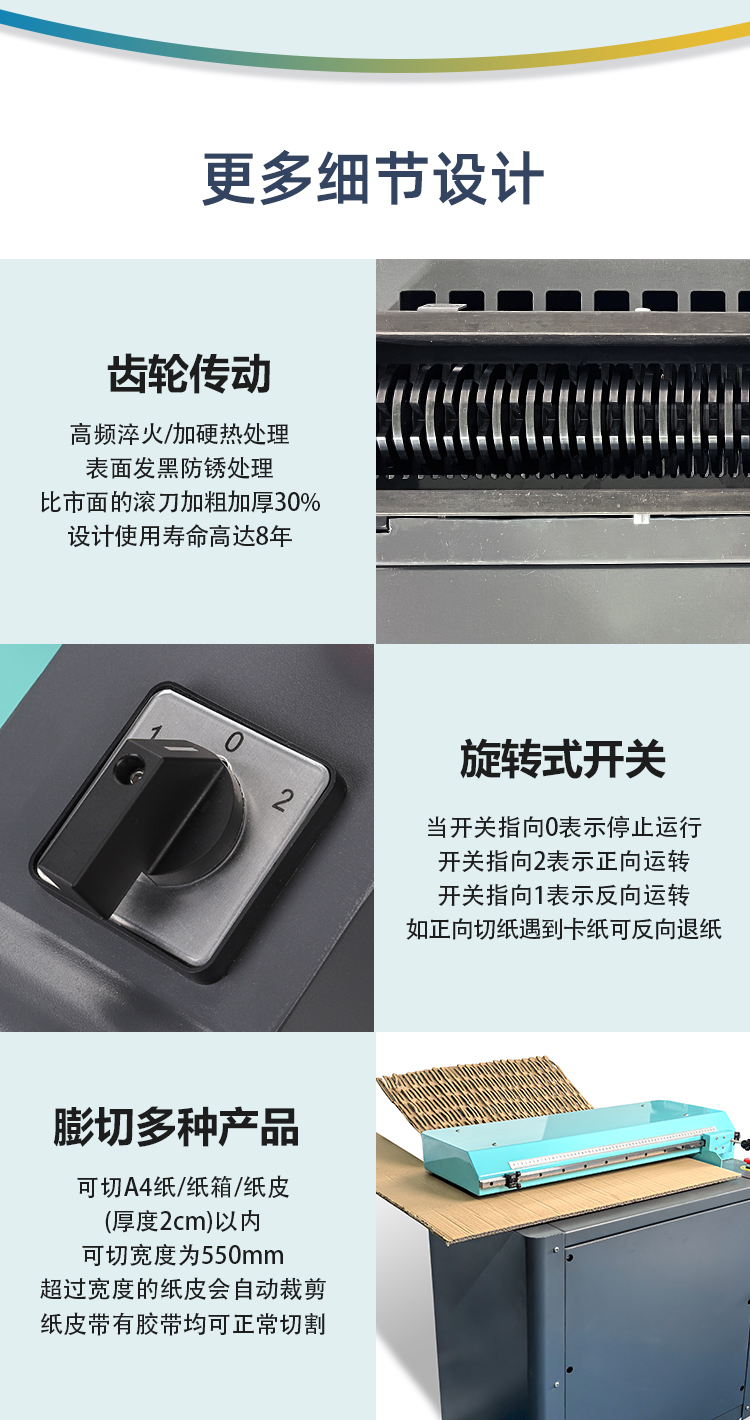 更多细节设计

齿轮传动

高频淬火/加硬热处理
表面发黑防锈处理
比市面的滚刀加粗加厚30%
设计使用寿命高达8年

1 0 2

旋转式开关

当开关指向0表示停止运行
开关指向2表示正向运转
开关指向1表示反向运转
如正向切纸遇到卡纸可反向退纸

膨切多种产品

可切A4纸/纸箱/纸皮
(厚度2cm)以内
可切宽度为550mm
超过宽度的纸皮会自动裁剪
纸皮带有胶带均可正常切割