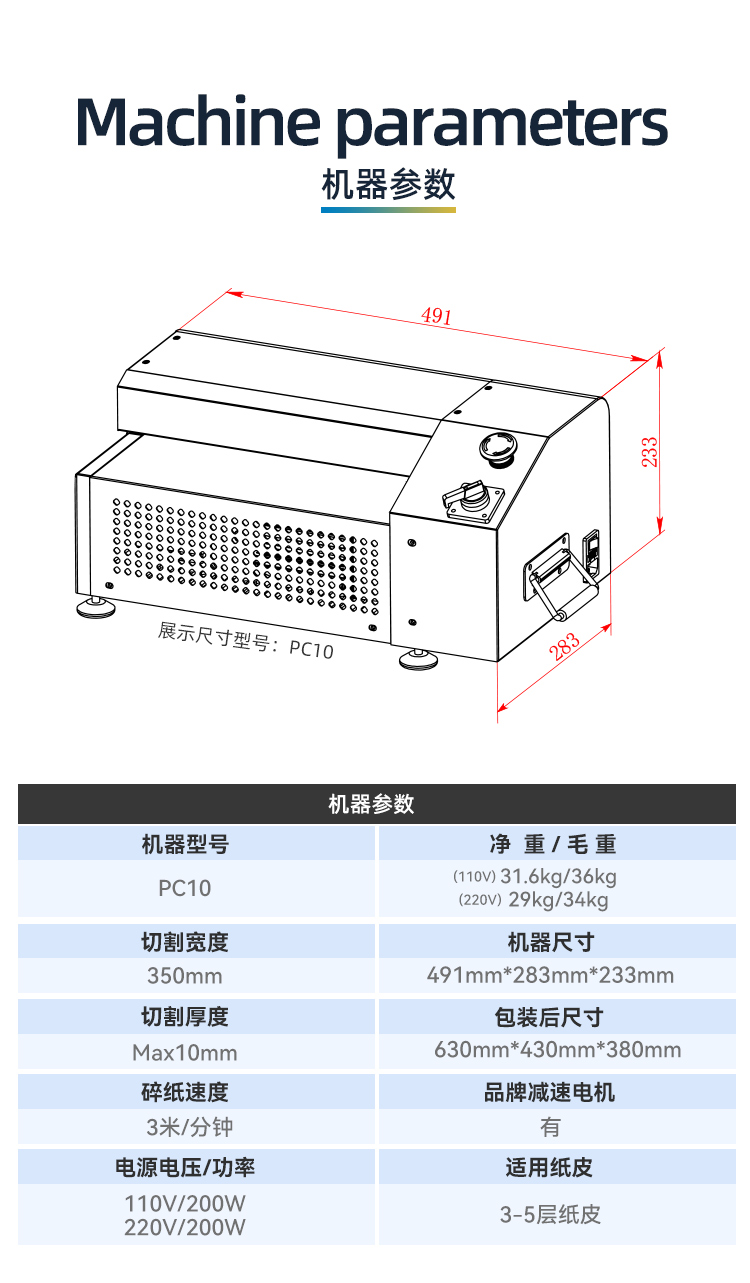 Machine parameters

机器参数

491

233

283

展示尺寸型号：PC10

机器参数

| 机器型号 | 净 重 / 毛 重 |
|---|---|
| PC10 | (110V) 31.6kg/36kg (220V) 29kg/34kg |
| 切割宽度 | 机器尺寸 |
| 350mm | 491mm*283mm*233mm |
| 切割厚度 | 包装后尺寸 |
| Max10mm | 630mm*430mm*380mm |
| 碎纸速度 | 品牌减速电机 |
| 3米/分钟 | 有 |
| 电源电压/功率 | 适用纸皮 |
| 110V/200W 220V/200W | 3-5层纸皮 |