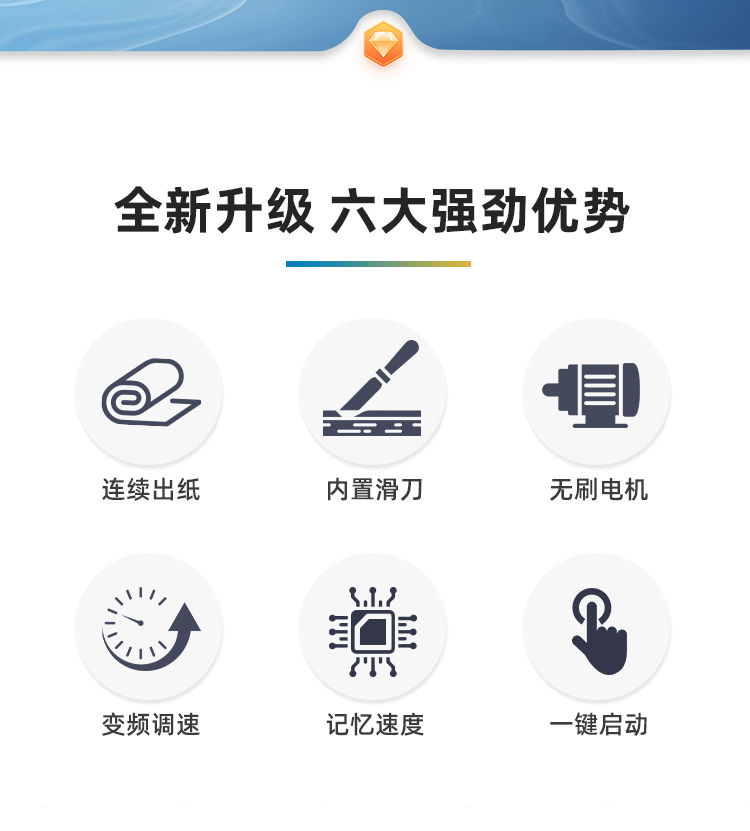 全新升级 六大强劲优势

连续出纸

内置滑刀

无刷电机

变频调速

记忆速度

一键启动