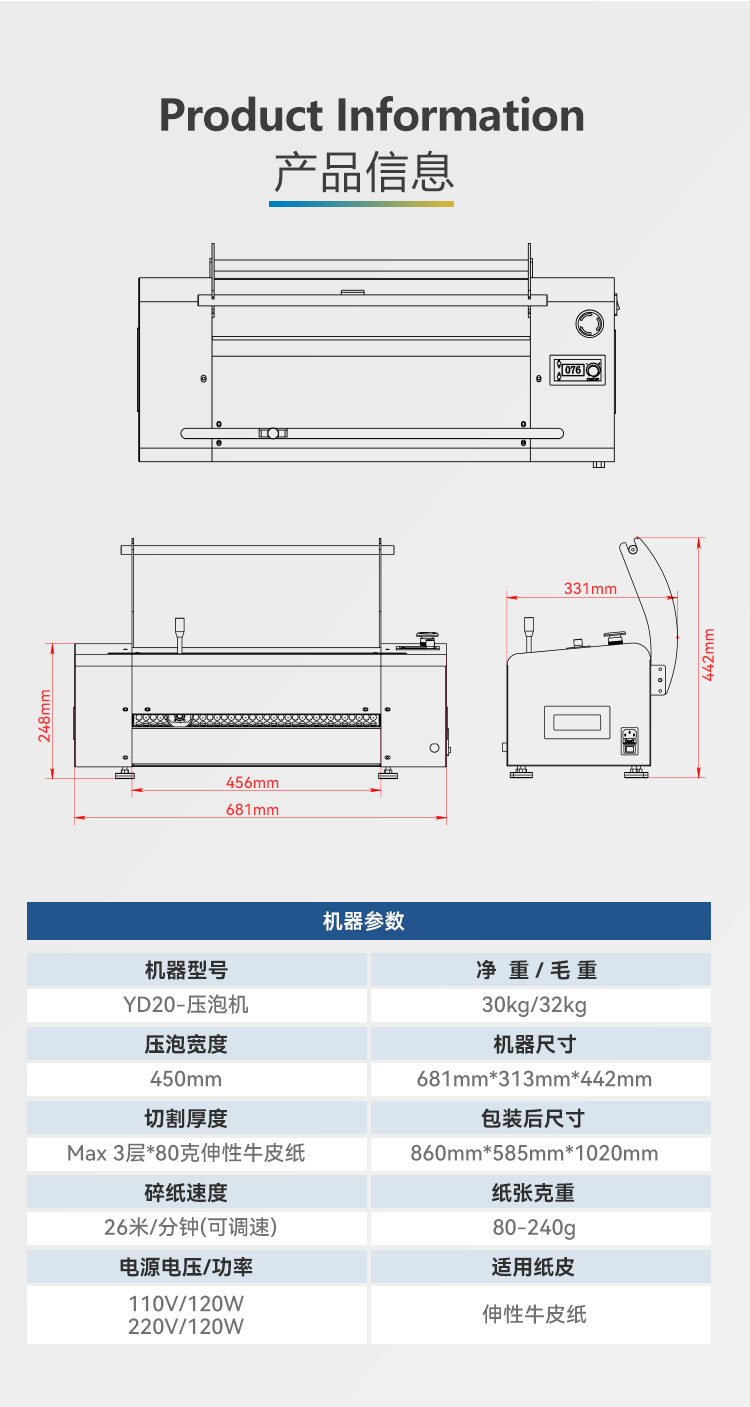 Product Information
产品信息

076

331mm

442mm

248mm

456mm

681mm

机器参数

| 机器型号 | 净 重 / 毛 重 |
|---|---|
| YD20-压泡机 | 30kg/32kg |
| 压泡宽度 | 机器尺寸 |
| 450mm | 681mm*313mm*442mm |
| 切割厚度 | 包装后尺寸 |
| Max 3层*80克伸性牛皮纸 | 860mm*585mm*1020mm |
| 碎纸速度 | 纸张克重 |
| 26米/分钟(可调速) | 80-240g |
| 电源电压/功率 | 适用纸皮 |
| 110V/120W 220V/120W | 伸性牛皮纸 |